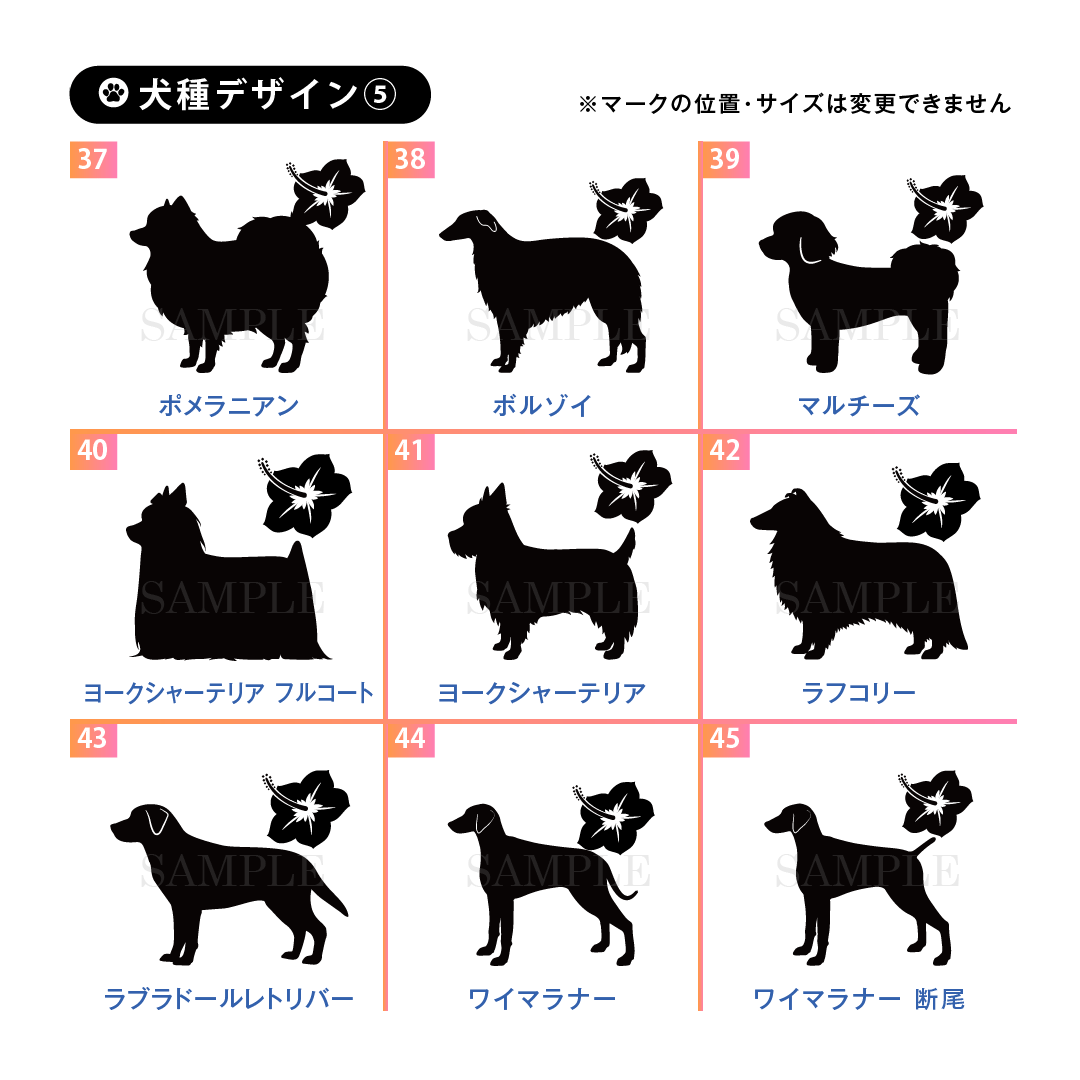 犬種デザイン⑤

※マークの位置・サイズは変更できません

37
SAMPLE
ポメラニアン

38
SAMPLE
ボルゾイ

39
SAMPLE
マルチーズ

40
SAMPLE
ヨークシャーテリア フルコート

41
SAMPLE
ヨークシャーテリア

42
SAMPLE
ラフコリー

43
SAMPLE
ラブラドールレトリバー

44
SAMPLE
ワイマラナー

45
SAMPLE
ワイマラナー 断尾