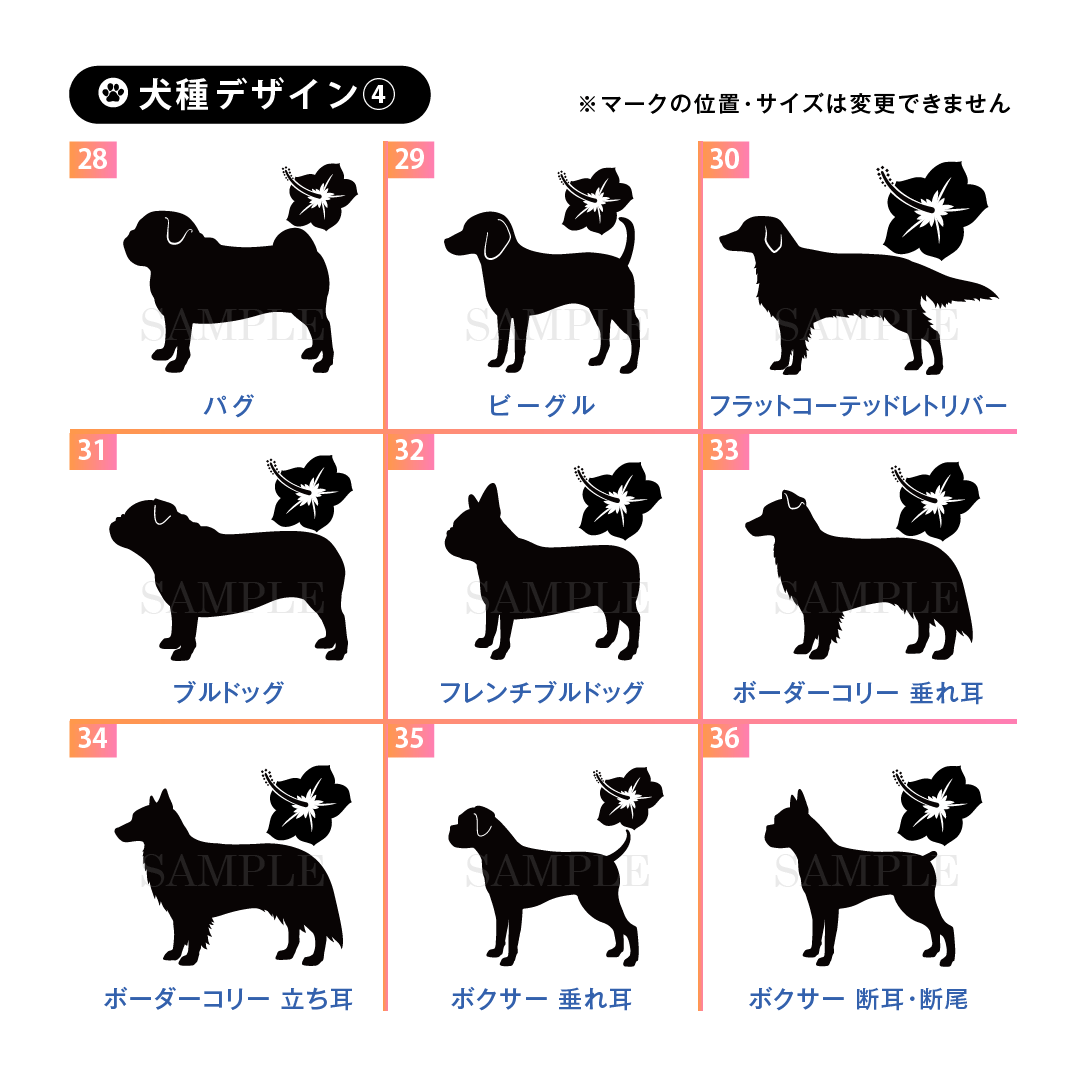 犬種デザイン④

※マークの位置・サイズは変更できません

28
SAMPLE
パグ

29
SAMPLE
ビーグル

30
SAMPLE
フラットコーテッドレトリバー

31
SAMPLE
ブルドッグ

32
SAMPLE
フレンチブルドッグ

33
SAMPLE
ボーダーコリー 垂れ耳

34
SAMPLE
ボーダーコリー 立ち耳

35
SAMPLE
ボクサー 垂れ耳

36
SAMPLE
ボクサー 断耳・断尾