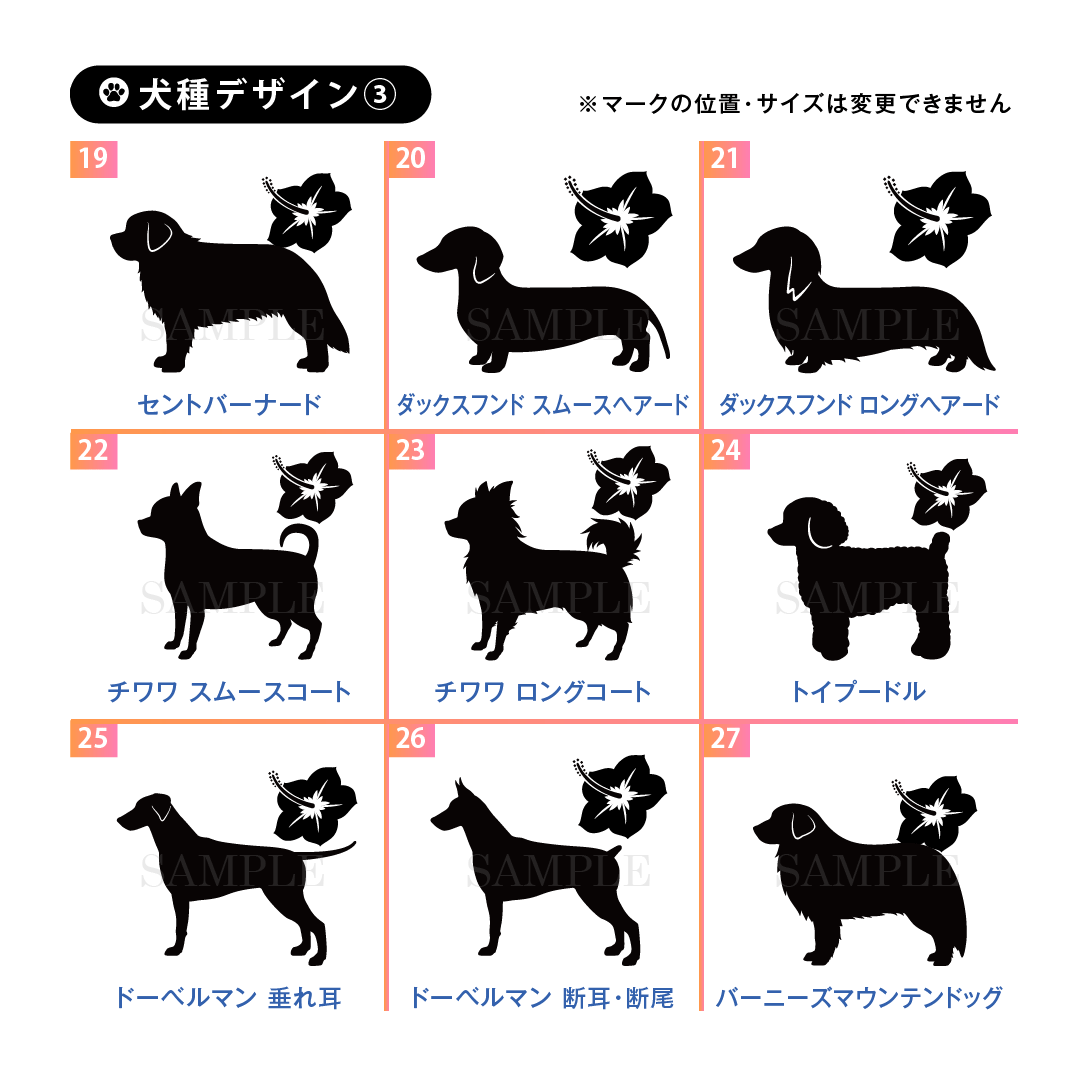 犬種デザイン③

※マークの位置・サイズは変更できません

19
SAMPLE
セントバーナード

20
SAMPLE
ダックスフンド スムースヘアード

21
SAMPLE
ダックスフンド ロングヘアード

22
SAMPLE
チワワ スムースコート

23
SAMPLE
チワワ ロングコート

24
SAMPLE
トイプードル

25
SAMPLE
ドーベルマン 垂れ耳

26
SAMPLE
ドーベルマン 断耳・断尾

27
SAMPLE
バーニーズマウンテンドッグ