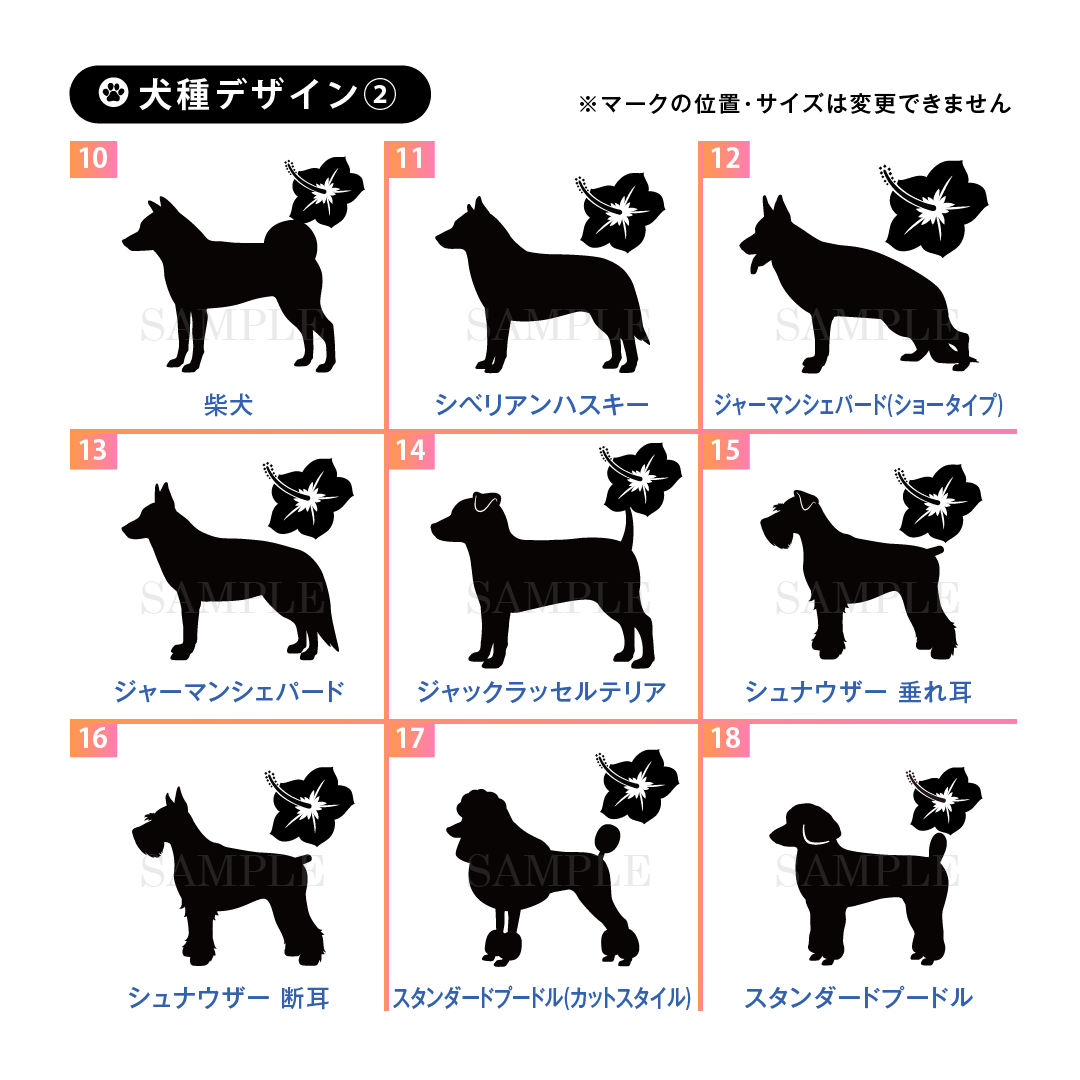 犬種デザイン②

※マークの位置・サイズは変更できません

10
SAMPLE
柴犬

11
SAMPLE
シベリアンハスキー

12
SAMPLE
ジャーマンシェパード(ショータイプ)

13
SAMPLE
ジャーマンシェパード

14
SAMPLE
ジャックラッセルテリア

15
SAMPLE
シュナウザー 垂れ耳

16
SAMPLE
シュナウザー 断耳

17
SAMPLE
スタンダードプードル(カットスタイル)

18
SAMPLE
スタンダードプードル