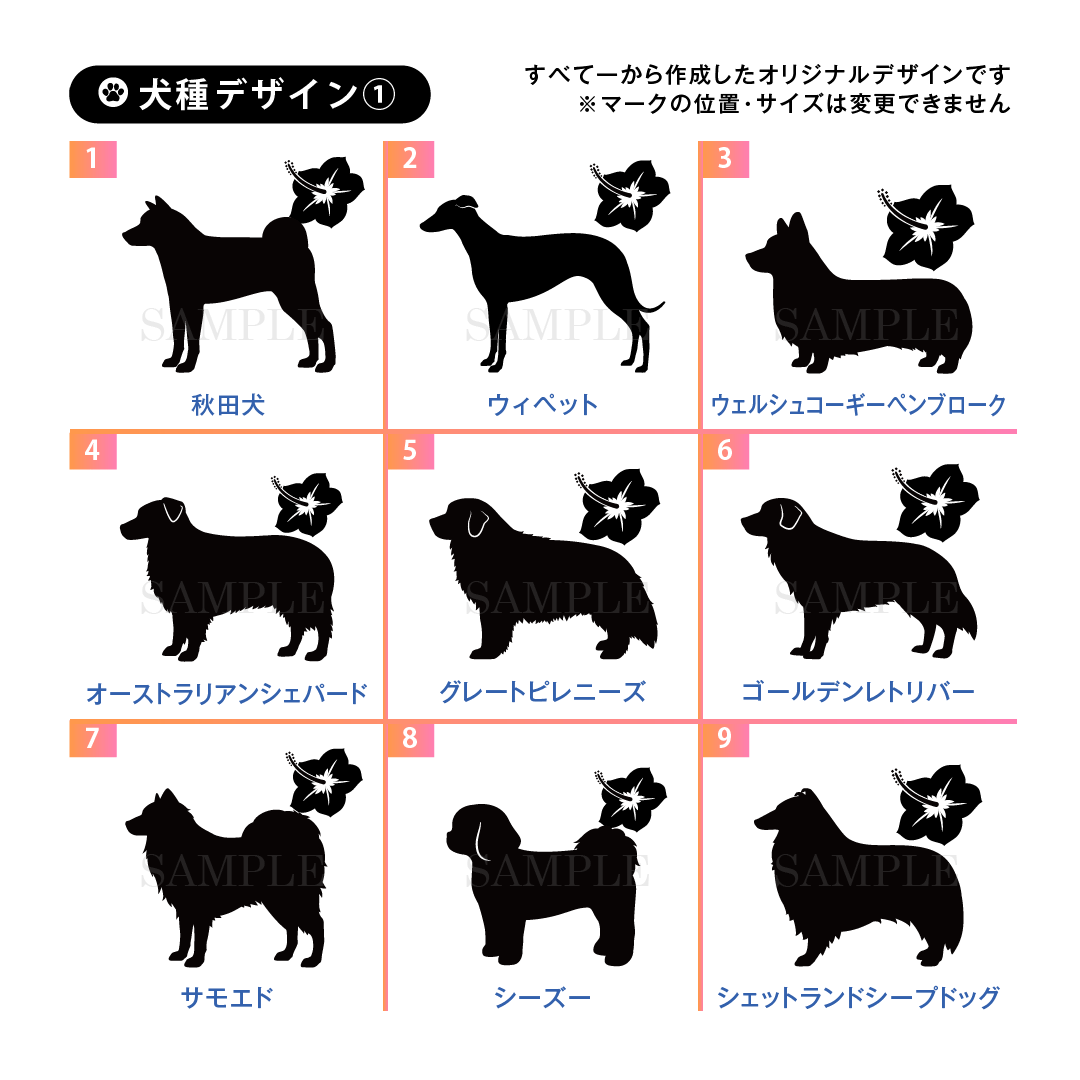 犬種デザイン①

すべて一から作成したオリジナルデザインです
※マークの位置・サイズは変更できません

1
SAMPLE
秋田犬

2
SAMPLE
ウィペット

3
SAMPLE
ウェルシュコーギーペンブローク

4
SAMPLE
オーストラリアンシェパード

5
SAMPLE
グレートピレニーズ

6
SAMPLE
ゴールデンレトリバー

7
SAMPLE
サモエド

8
SAMPLE
シーズー

9
SAMPLE
シェットランドシープドッグ