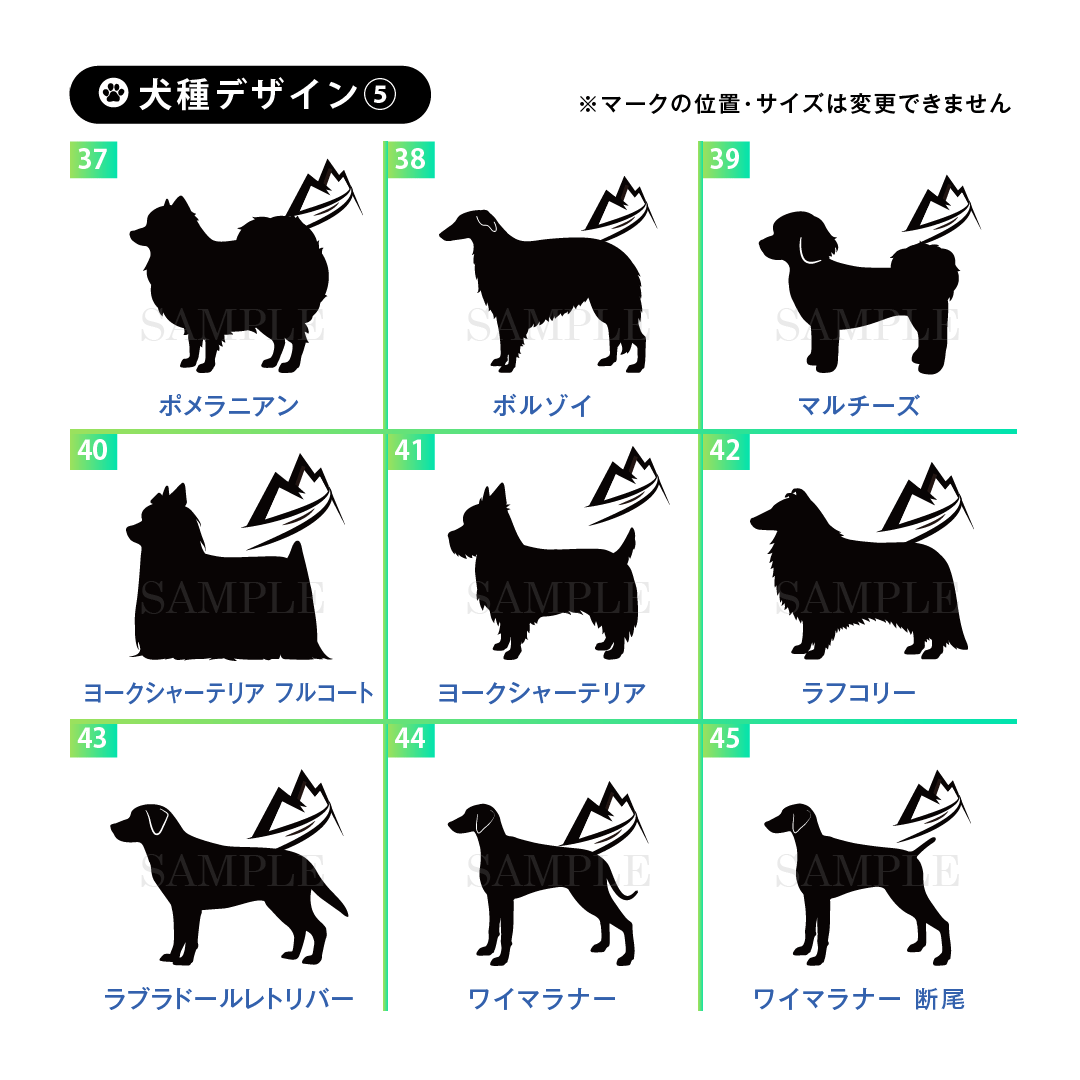 犬種デザイン⑤

※マークの位置・サイズは変更できません

37
SAMPLE
ポメラニアン

38
SAMPLE
ボルゾイ

39
SAMPLE
マルチーズ

40
SAMPLE
ヨークシャーテリア フルコート

41
SAMPLE
ヨークシャーテリア

42
SAMPLE
ラフコリー

43
SAMPLE
ラブラドールレトリバー

44
SAMPLE
ワイマラナー

45
SAMPLE
ワイマラナー 断尾