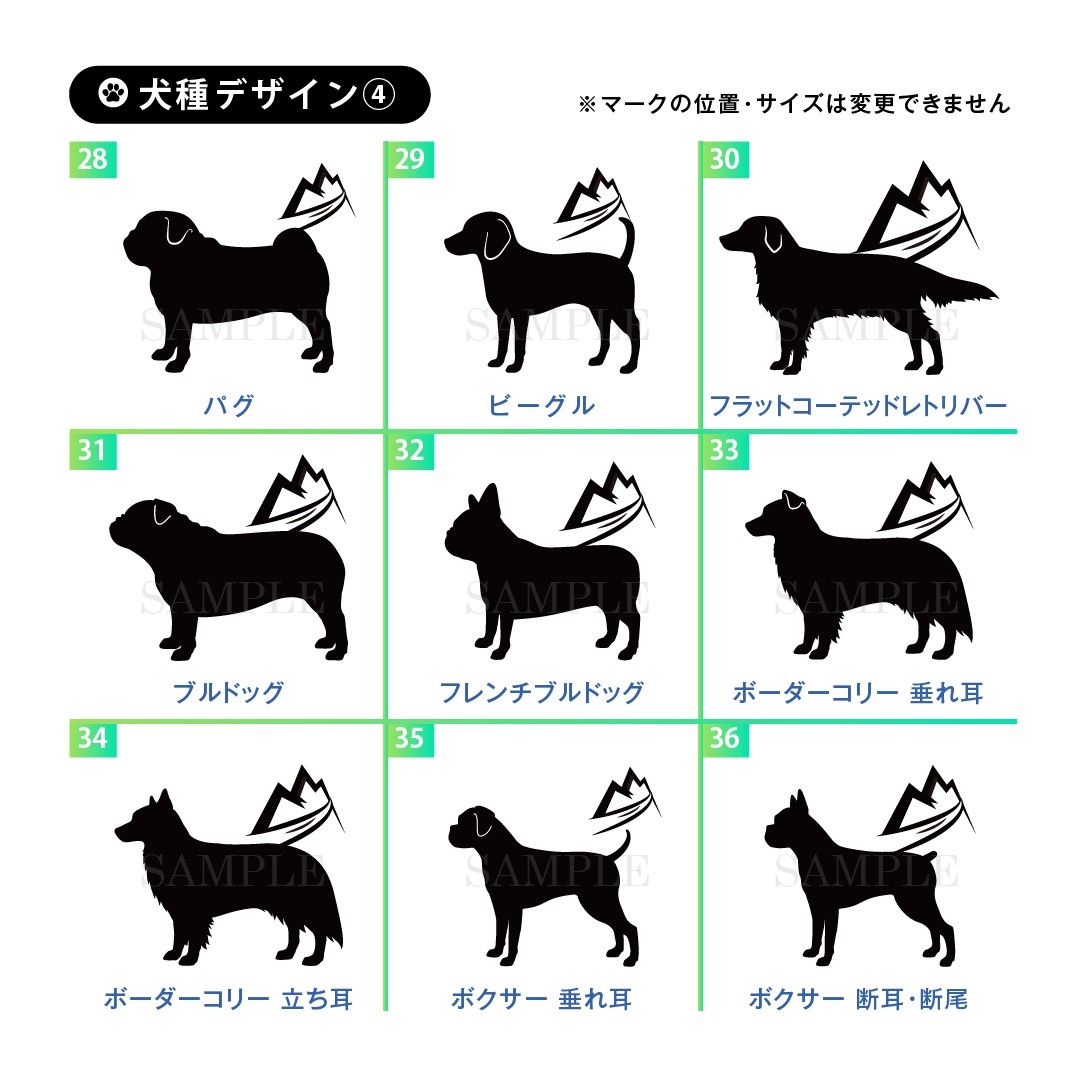 犬種デザイン④

※マークの位置・サイズは変更できません

28
SAMPLE
パグ

29
SAMPLE
ビーグル

30
SAMPLE
フラットコーテッドレトリバー

31
SAMPLE
ブルドッグ

32
SAMPLE
フレンチブルドッグ

33
SAMPLE
ボーダーコリー 垂れ耳

34
SAMPLE
ボーダーコリー 立ち耳

35
SAMPLE
ボクサー 垂れ耳

36
SAMPLE
ボクサー 断耳・断尾