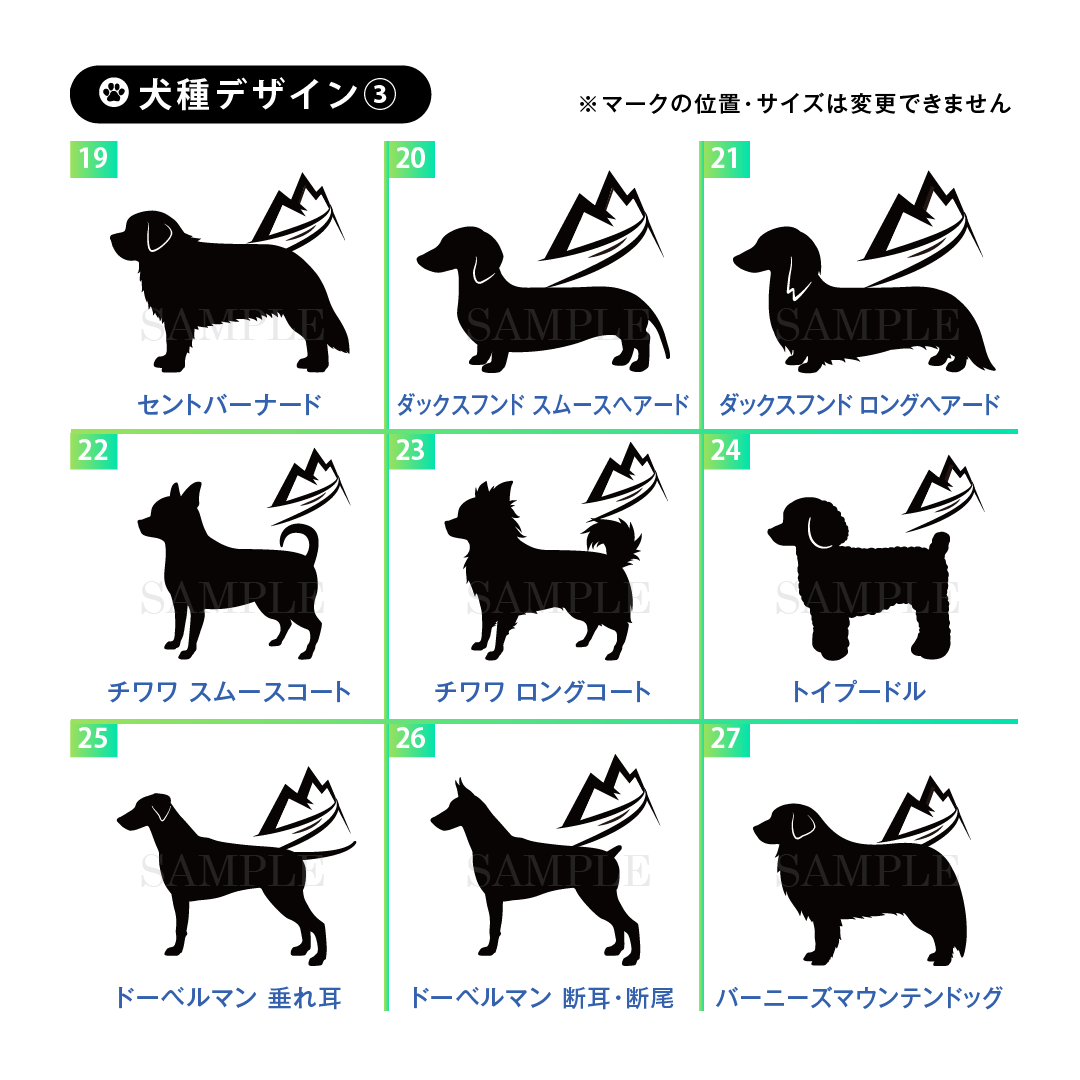 犬種デザイン③

※マークの位置・サイズは変更できません

19
SAMPLE
セントバーナード

20
SAMPLE
ダックスフンド スムースヘアード

21
SAMPLE
ダックスフンド ロングヘアード

22
SAMPLE
チワワ スムースコート

23
SAMPLE
チワワ ロングコート

24
SAMPLE
トイプードル

25
SAMPLE
ドーベルマン 垂れ耳

26
SAMPLE
ドーベルマン 断耳・断尾

27
SAMPLE
バーニーズマウンテンドッグ