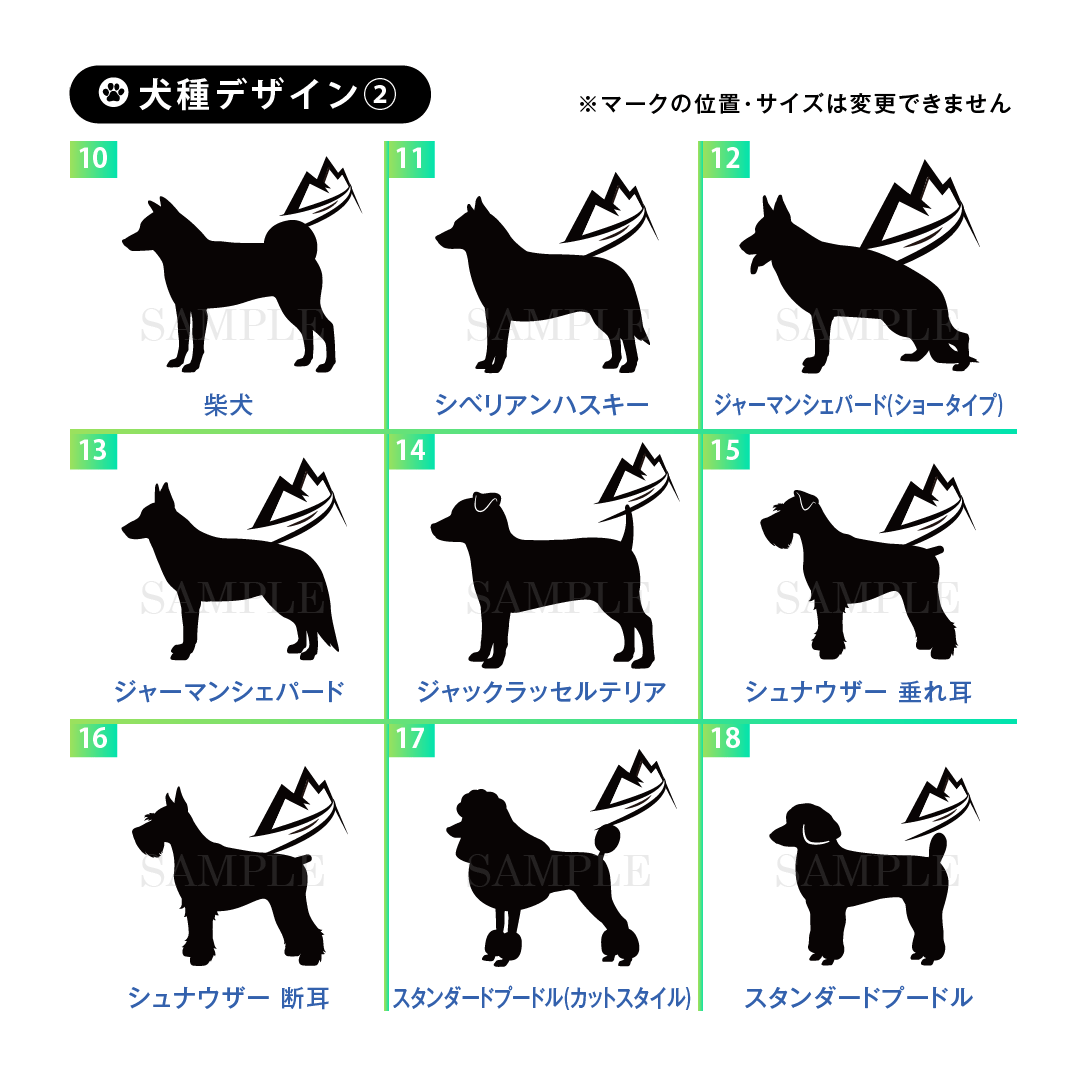 犬種デザイン②

※マークの位置・サイズは変更できません

10
SAMPLE
柴犬

11
SAMPLE
シベリアンハスキー

12
SAMPLE
ジャーマンシェパード(ショータイプ)

13
SAMPLE
ジャーマンシェパード

14
SAMPLE
ジャックラッセルテリア

15
SAMPLE
シュナウザー 垂れ耳

16
SAMPLE
シュナウザー 断耳

17
SAMPLE
スタンダードプードル(カットスタイル)

18
SAMPLE
スタンダードプードル