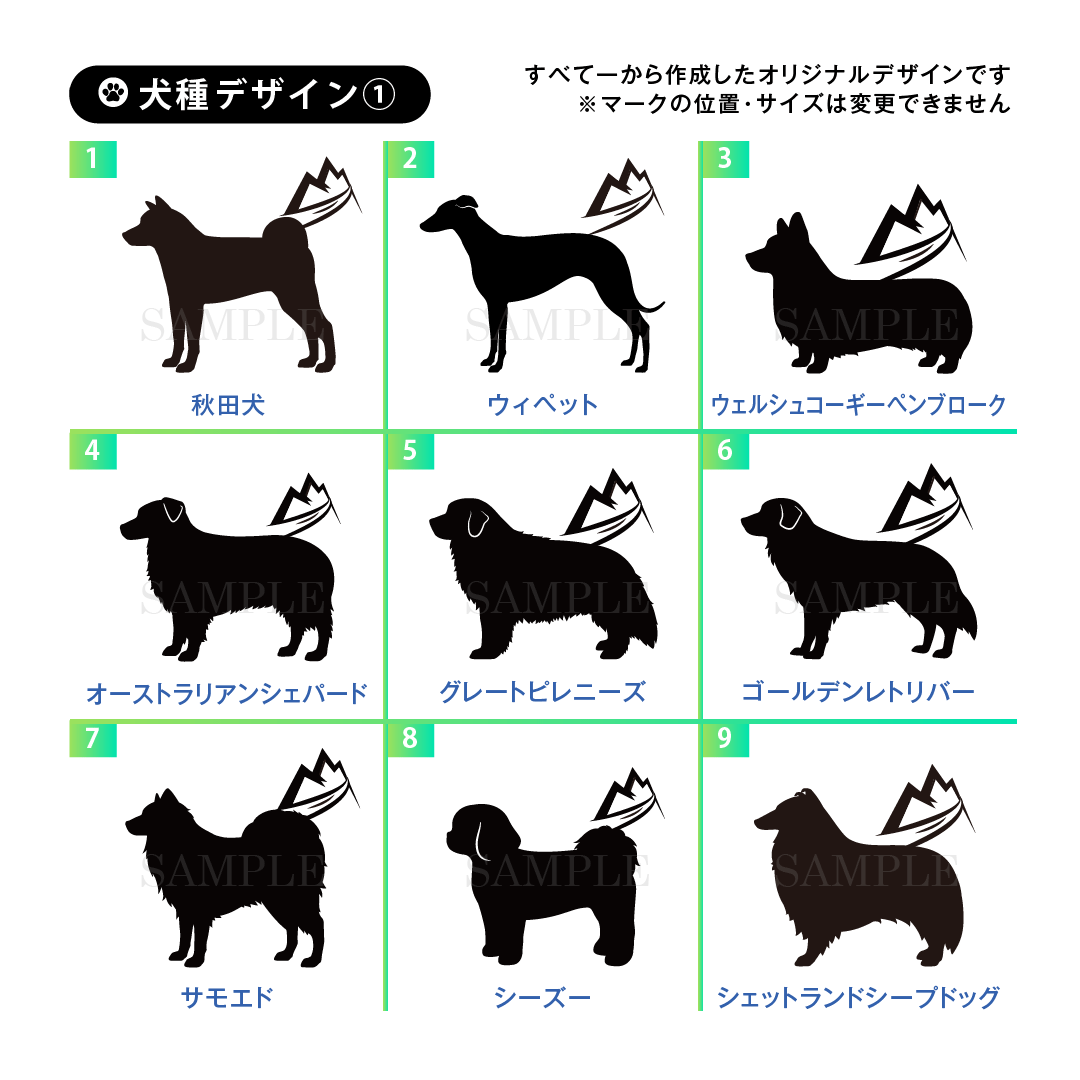 犬種デザイン①

すべて一から作成したオリジナルデザインです
※マークの位置・サイズは変更できません

1
SAMPLE
秋田犬

2
SAMPLE
ウィペット

3
SAMPLE
ウェルシュコーギーペンブローク

4
SAMPLE
オーストラリアンシェパード

5
SAMPLE
グレートピレニーズ

6
SAMPLE
ゴールデンレトリバー

7
SAMPLE
サモエド

8
SAMPLE
シーズー

9
SAMPLE
シェットランドシープドッグ