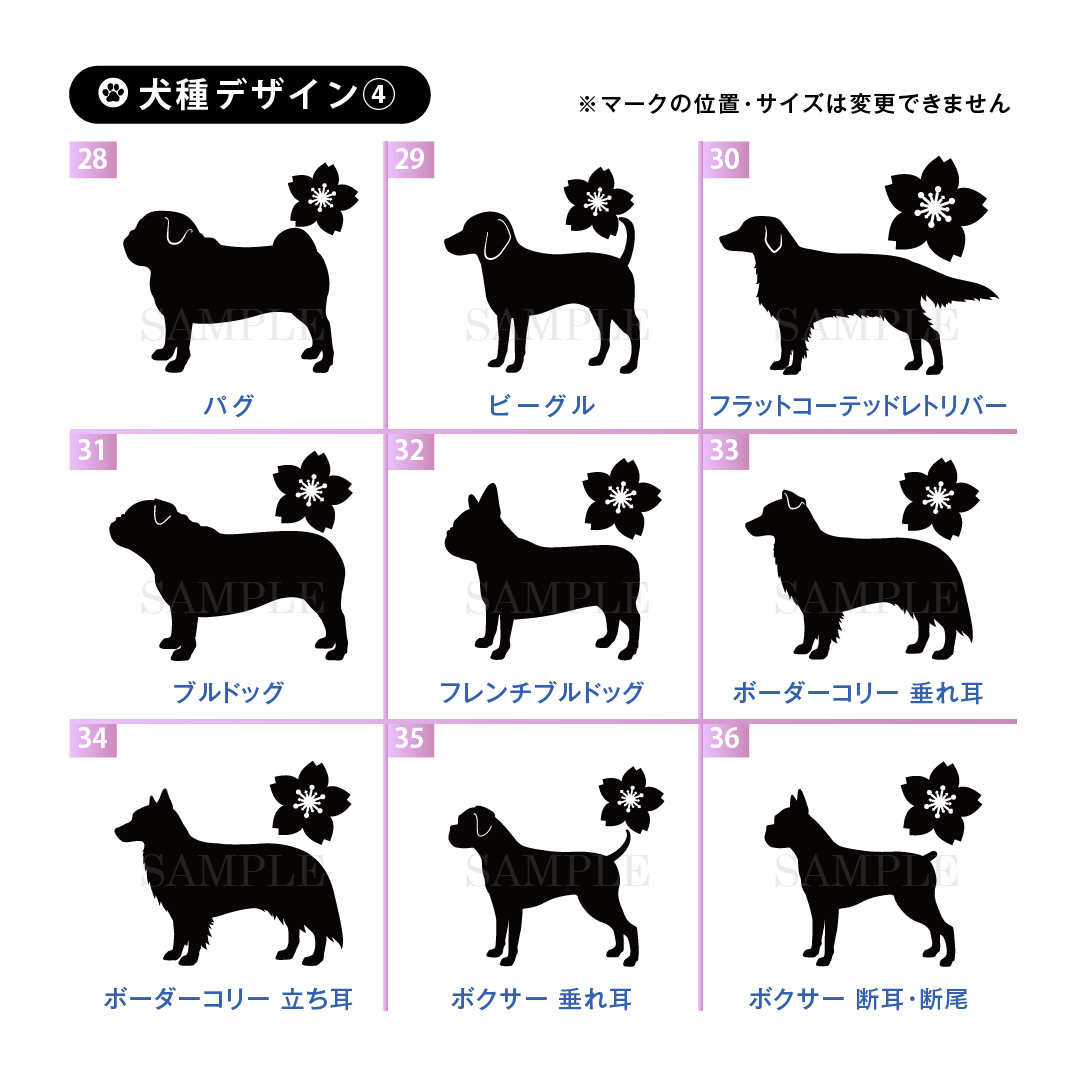 犬種デザイン④

※マークの位置・サイズは変更できません

28
SAMPLE
パグ

29
SAMPLE
ビーグル

30
SAMPLE
フラットコーテッドレトリバー

31
SAMPLE
ブルドッグ

32
SAMPLE
フレンチブルドッグ

33
SAMPLE
ボーダーコリー 垂れ耳

34
SAMPLE
ボーダーコリー 立ち耳

35
SAMPLE
ボクサー 垂れ耳

36
SAMPLE
ボクサー 断耳・断尾