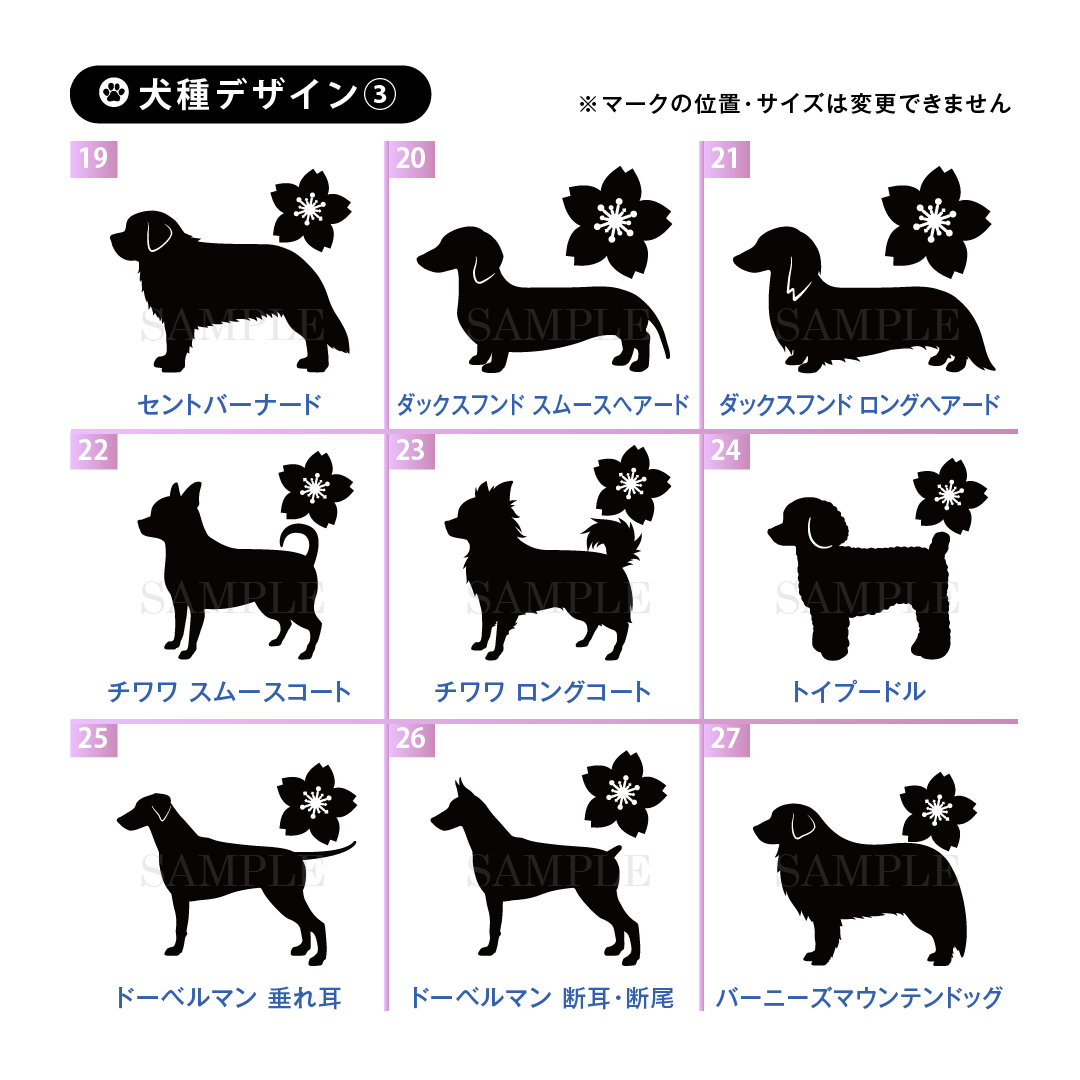 犬種デザイン③

※マークの位置・サイズは変更できません

19
SAMPLE
セントバーナード

20
SAMPLE
ダックスフンド スムースヘアード

21
SAMPLE
ダックスフンド ロングヘアード

22
SAMPLE
チワワ スムースコート

23
SAMPLE
チワワ ロングコート

24
SAMPLE
トイプードル

25
SAMPLE
ドーベルマン 垂れ耳

26
SAMPLE
ドーベルマン 断耳・断尾

27
SAMPLE
バーニーズマウンテンドッグ