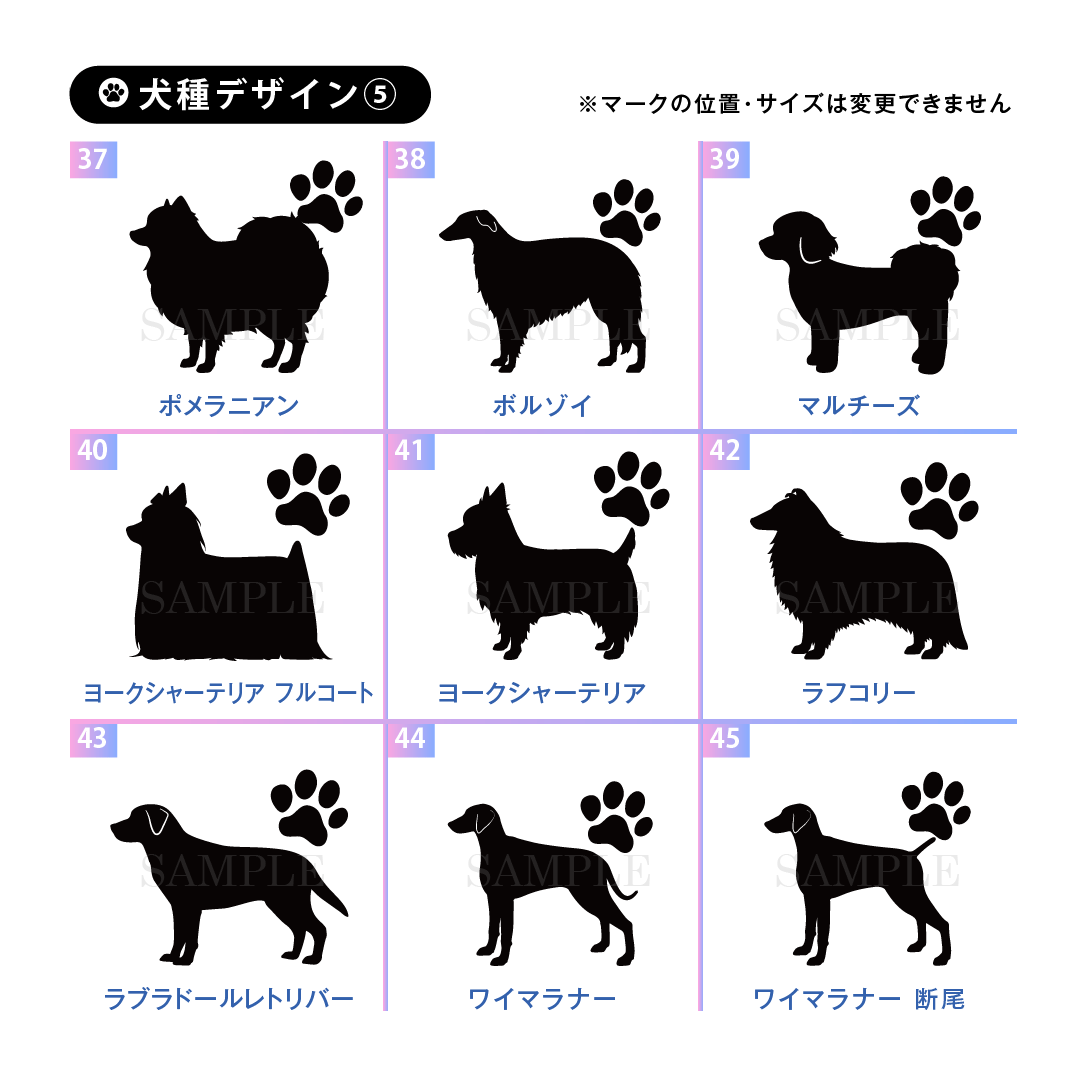 犬種デザイン⑤

※マークの位置・サイズは変更できません

37
SAMPLE
ポメラニアン

38
SAMPLE
ボルゾイ

39
SAMPLE
マルチーズ

40
SAMPLE
ヨークシャーテリア フルコート

41
SAMPLE
ヨークシャーテリア

42
SAMPLE
ラフコリー

43
SAMPLE
ラブラドールレトリバー

44
SAMPLE
ワイマラナー

45
SAMPLE
ワイマラナー 断尾