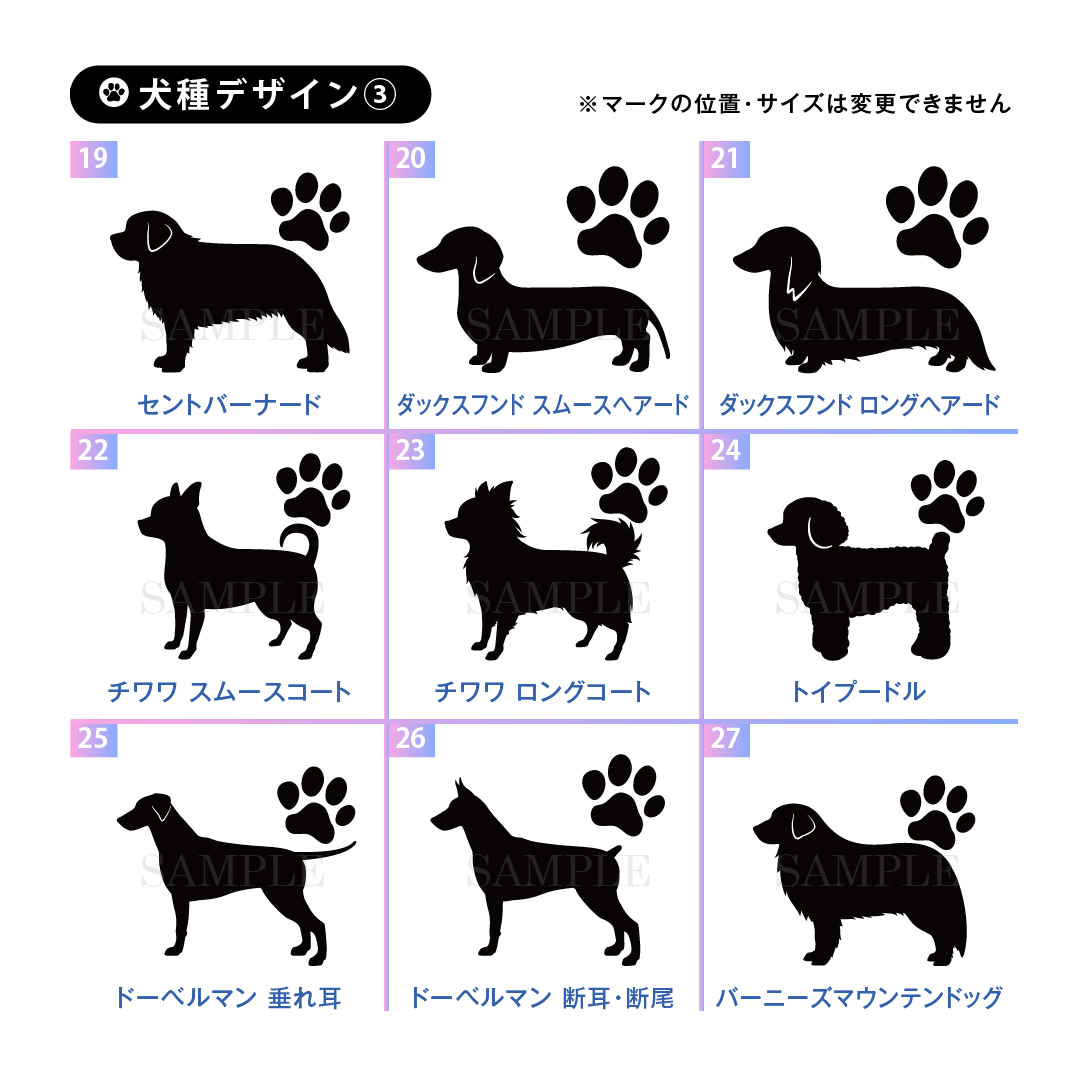 犬種デザイン③

※マークの位置・サイズは変更できません

19
SAMPLE
セントバーナード

20
SAMPLE
ダックスフンド スムースヘアード

21
SAMPLE
ダックスフンド ロングヘアード

22
SAMPLE
チワワ スムースコート

23
SAMPLE
チワワ ロングコート

24
SAMPLE
トイプードル

25
SAMPLE
ドーベルマン 垂れ耳

26
SAMPLE
ドーベルマン 断耳・断尾

27
SAMPLE
バーニーズマウンテンドッグ