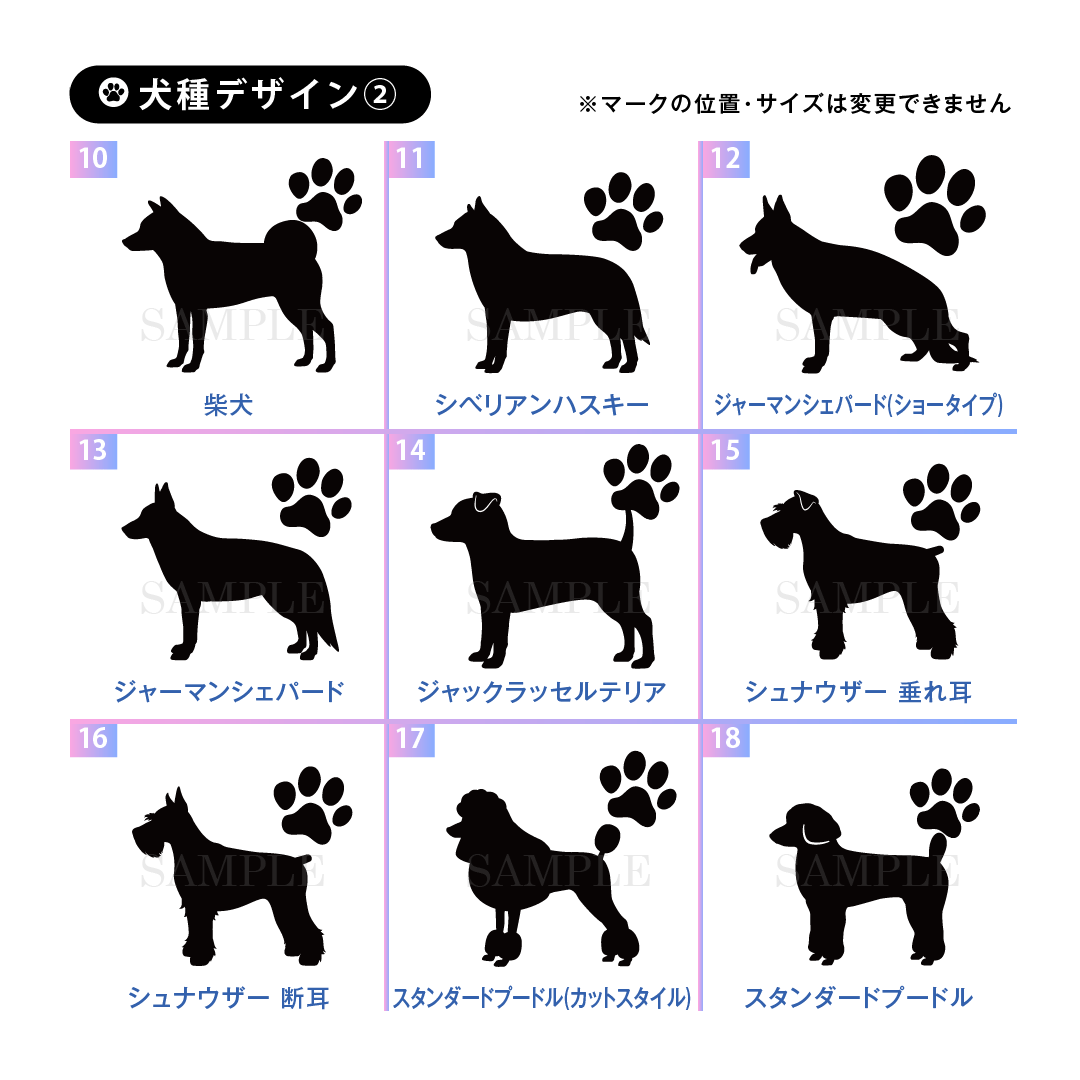 犬種デザイン②

※マークの位置・サイズは変更できません

10
SAMPLE
柴犬

11
SAMPLE
シベリアンハスキー

12
SAMPLE
ジャーマンシェパード(ショータイプ)

13
SAMPLE
ジャーマンシェパード

14
SAMPLE
ジャックラッセルテリア

15
SAMPLE
シュナウザー 垂れ耳

16
SAMPLE
シュナウザー 断耳

17
SAMPLE
スタンダードプードル(カットスタイル)

18
SAMPLE
スタンダードプードル