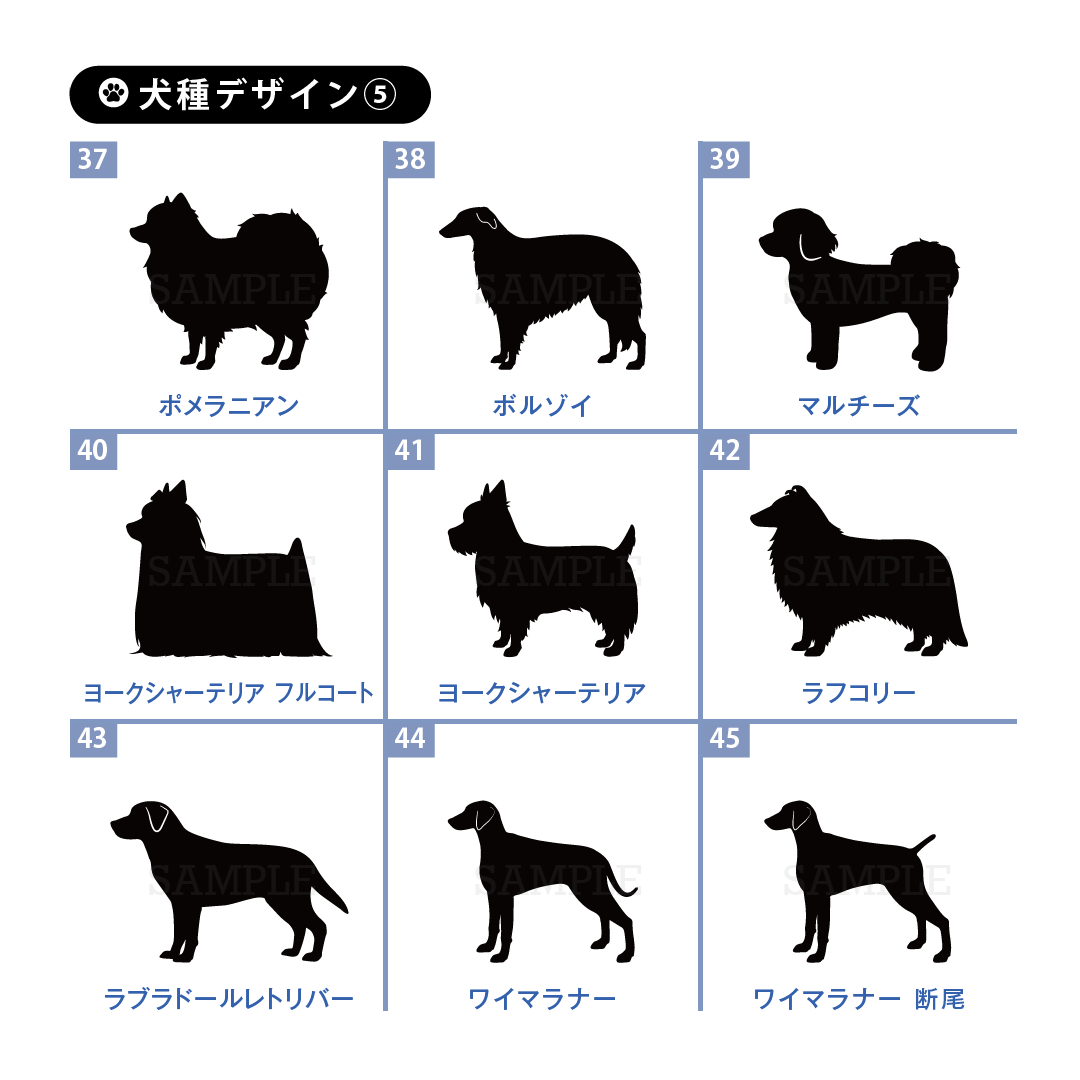 犬種デザイン⑤

37
SAMPLE
ポメラニアン

38
SAMPLE
ボルゾイ

39
SAMPLE
マルチーズ

40
SAMPLE
ヨークシャーテリア フルコート

41
SAMPLE
ヨークシャーテリア

42
SAMPLE
ラフコリー

43
SAMPLE
ラブラドールレトリバー

44
SAMPLE
ワイマラナー

45
SAMPLE
ワイマラナー 断尾