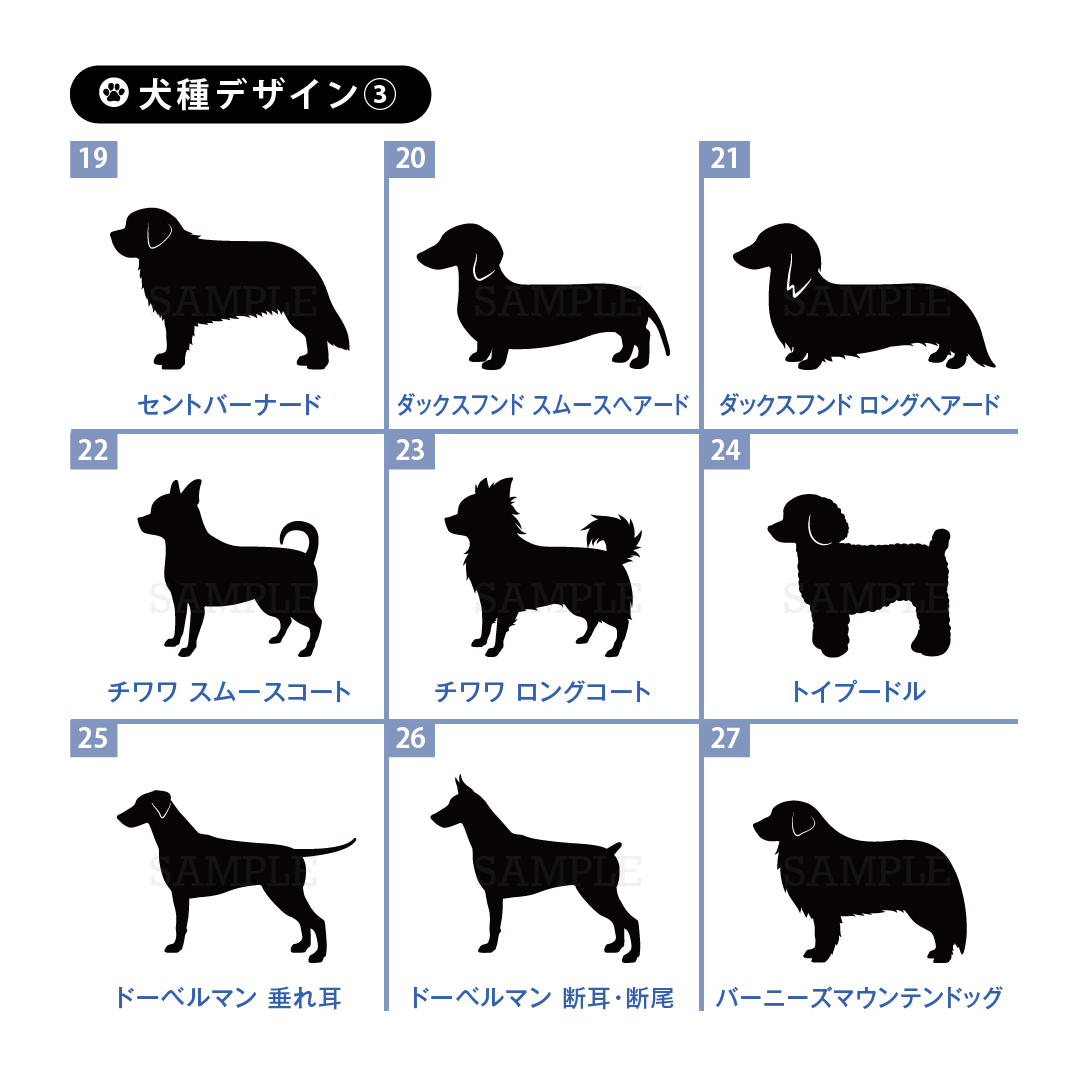 犬種デザイン③

19
SAMPLE
セントバーナード

20
SAMPLE
ダックスフンド スムースヘアード

21
SAMPLE
ダックスフンド ロングヘアード

22
SAMPLE
チワワ スムースコート

23
SAMPLE
チワワ ロングコート

24
SAMPLE
トイプードル

25
SAMPLE
ドーベルマン 垂れ耳

26
SAMPLE
ドーベルマン 断耳・断尾

27
SAMPLE
バーニーズマウンテンドッグ