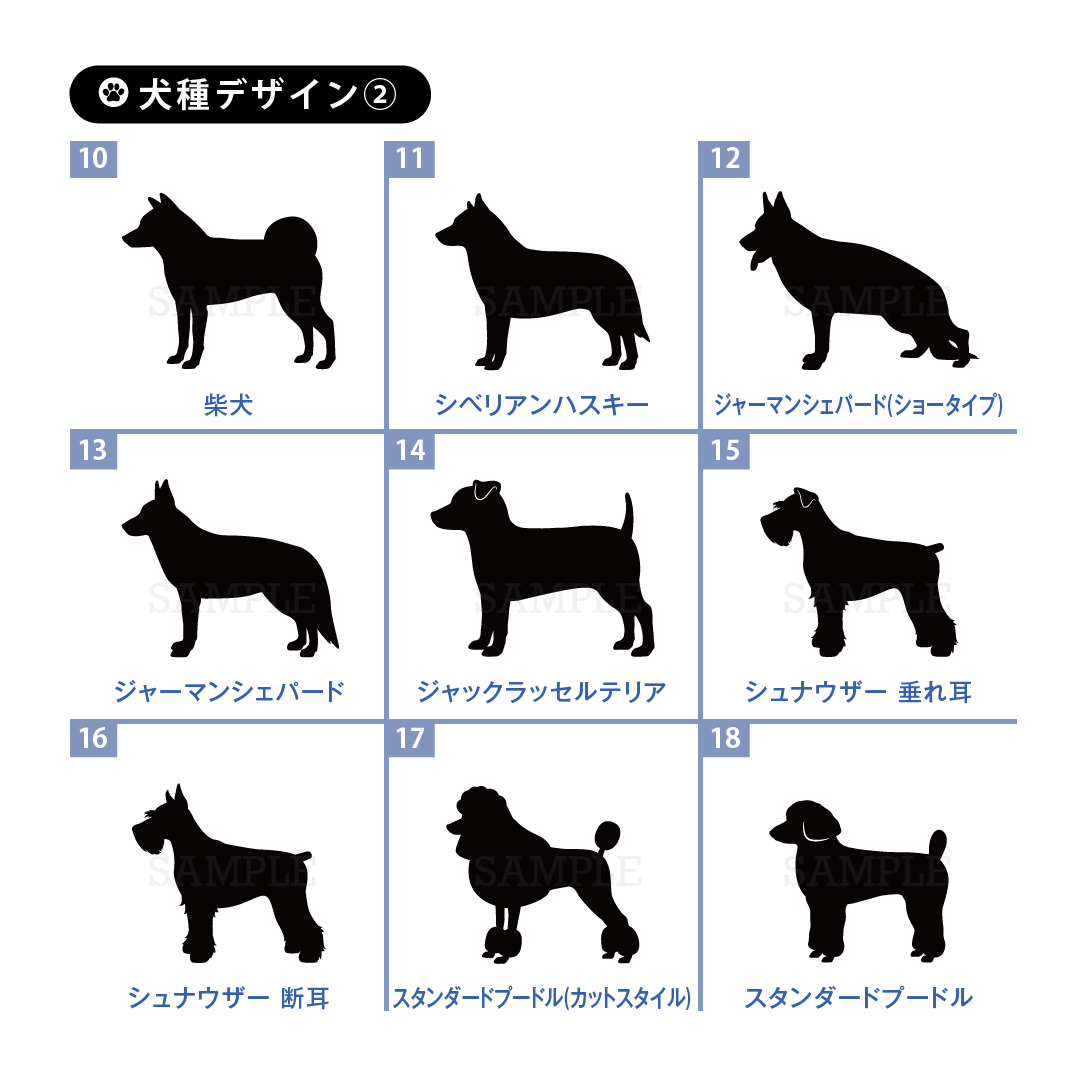 犬種デザイン②

10
SAMPLE
柴犬

11
SAMPLE
シベリアンハスキー

12
SAMPLE
ジャーマンシェパード(ショータイプ)

13
SAMPLE
ジャーマンシェパード

14
SAMPLE
ジャックラッセルテリア

15
SAMPLE
シュナウザー 垂れ耳

16
SAMPLE
シュナウザー 断耳

17
SAMPLE
スタンダードプードル(カットスタイル)

18
SAMPLE
スタンダードプードル