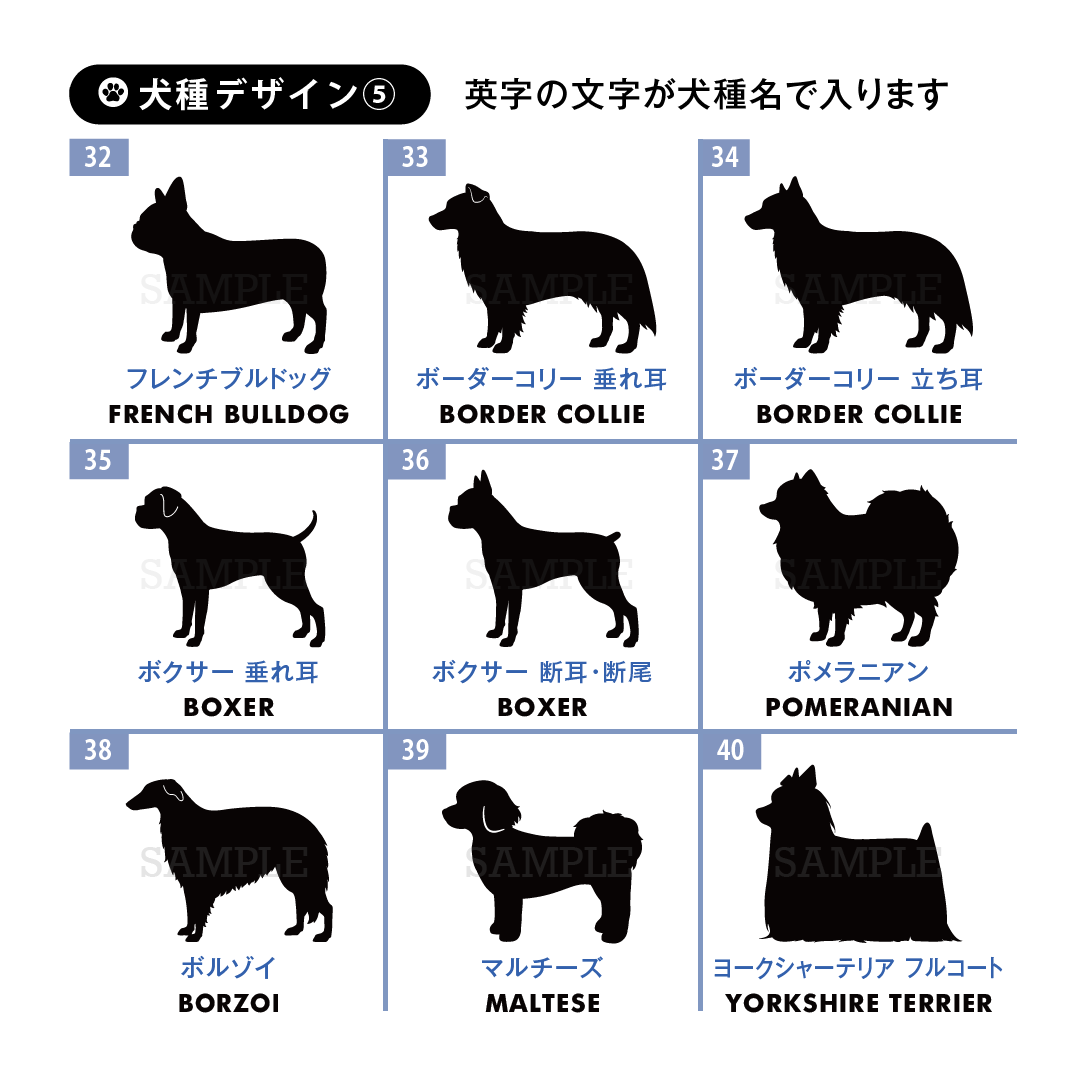 犬種デザイン⑤

英字の文字が犬種名で入ります

32
SAMPLE
フレンチブルドッグ
FRENCH BULLDOG

33
SAMPLE
ボーダーコリー 垂れ耳
BORDER COLLIE

34
SAMPLE
ボーダーコリー 立ち耳
BORDER COLLIE

35
SAMPLE
ボクサー 垂れ耳
BOXER

36
SAMPLE
ボクサー 断耳・断尾
BOXER

37
SAMPLE
ポメラニアン
POMERANIAN

38
SAMPLE
ボルゾイ
BORZOI

39
SAMPLE
マルチーズ
MALTESE

40
SAMPLE
ヨークシャーテリア フルコート
YORKSHIRE TERRIER