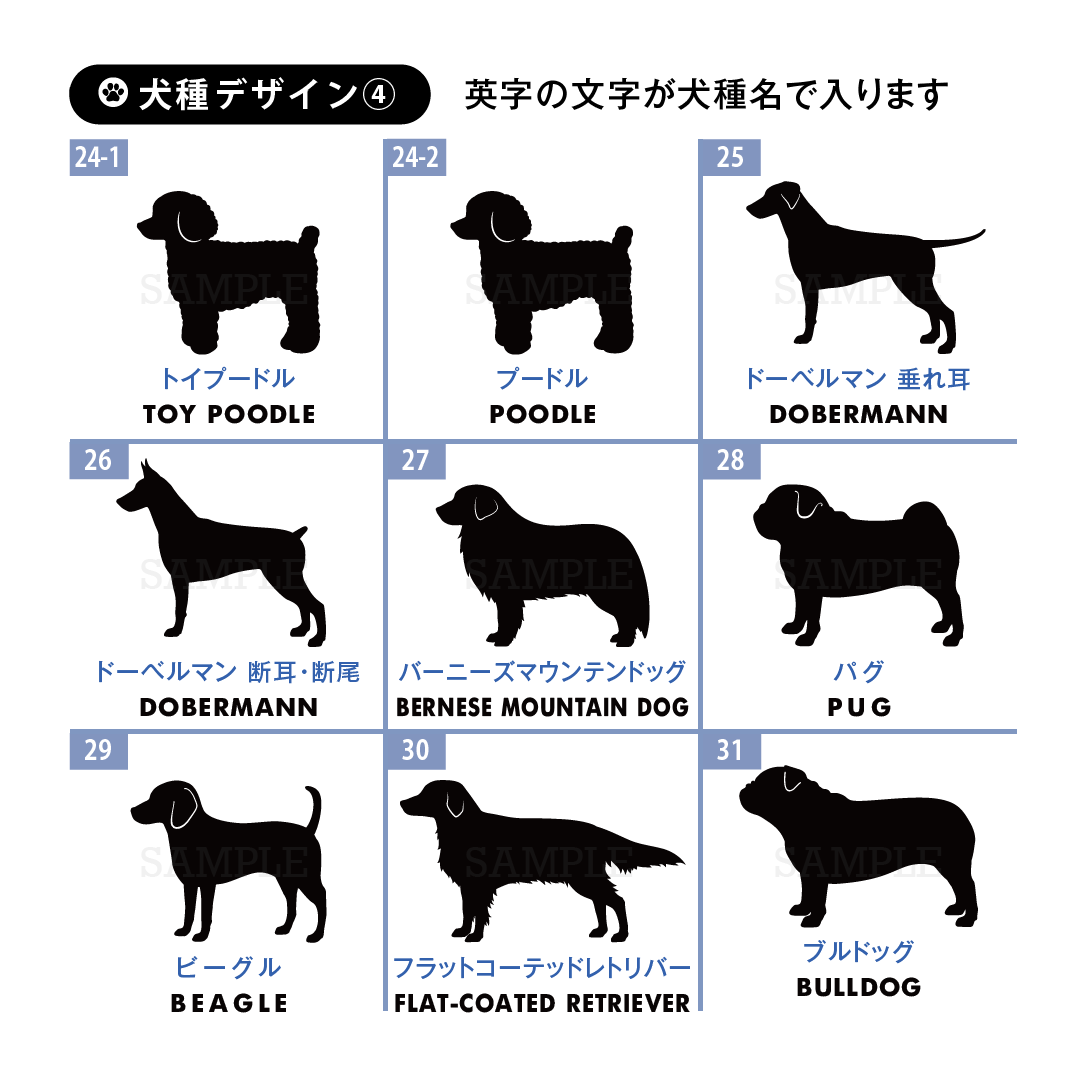 犬種デザイン④

英字の文字が犬種名で入ります

24-1
SAMPLE
トイプードル
TOY POODLE

24-2
SAMPLE
プードル
POODLE

25
SAMPLE
ドーベルマン 垂れ耳
DOBERMANN

26
SAMPLE
ドーベルマン 断耳・断尾
DOBERMANN

27
SAMPLE
バーニーズマウンテンドッグ
BERNESE MOUNTAIN DOG

28
SAMPLE
パグ
PUG

29
SAMPLE
ビーグル
BEAGLE

30
SAMPLE
フラットコーテッドレトリバー
FLAT-COATED RETRIEVER

31
SAMPLE
ブルドッグ
BULLDOG